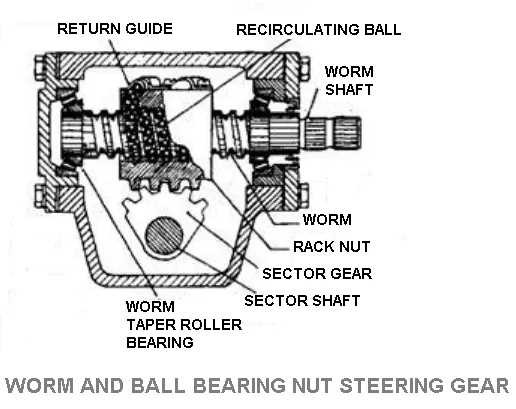 RETURN GUIDE
RECIRCULATING BALL
WORM SHAFT
WORM
RACK NUT
SECTOR GEAR
SECTOR SHAFT
WORM TAPER ROLLER BEARING

WORM AND BALL BEARING NUT STEERING GEAR