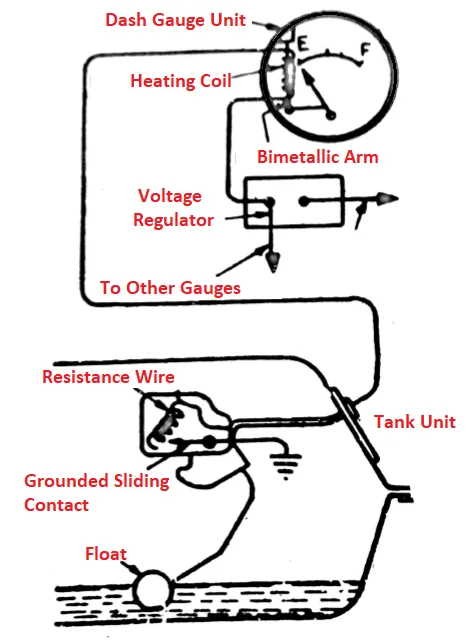 Dash Gauge Unit
E
F
Heating Coil
Bimetallic Arm
Voltage Regulator
To Other Gauges
Resistance Wire
Tank Unit
Grounded Sliding Contact
Float